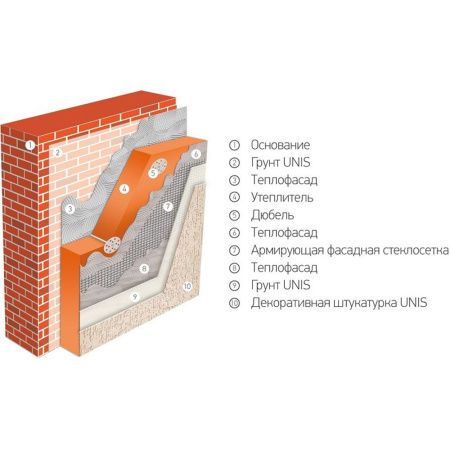 1
2
3
4
5
6
7
8
9
10

① Основание
② Грунт UNIS
③ Теплофасад
④ Утеплитель
⑤ Дюбель
⑥ Теплофасад
⑦ Армирующая фасадная стеклосетка
⑧ Теплофасад
⑨ Грунт UNIS
⑩ Декоративная штукатурка UNIS